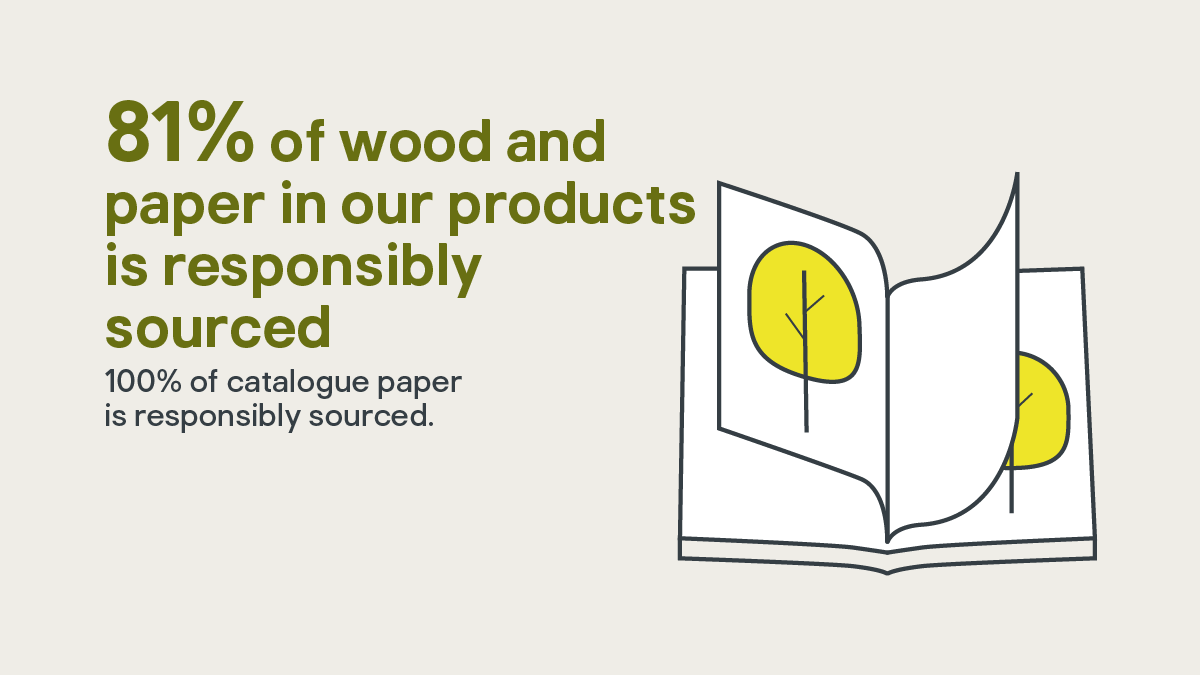 81% of wood and paper in our products is responsibly sourced

100% of catalogue paper is responsibly sourced.