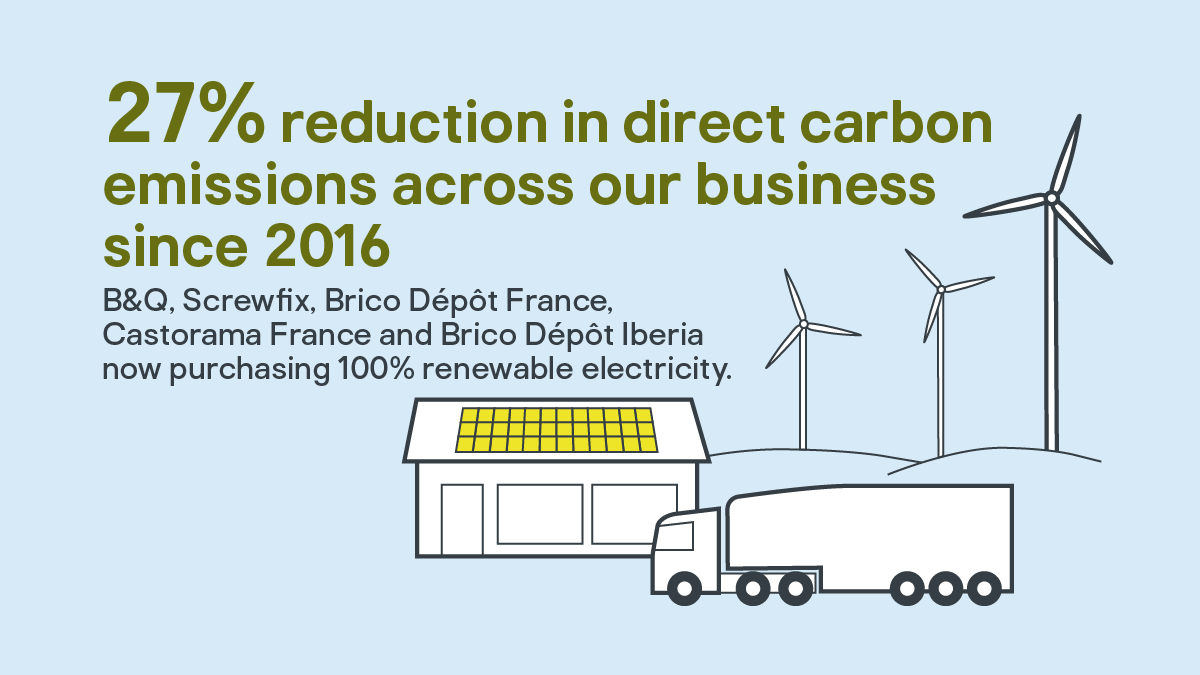 27% reduction in direct carbon emissions across our business since 2016

B&Q, Screwfix, Brico Dépôt France, Castorama France and Brico Dépôt Iberia now purchasing 100% renewable electricity.