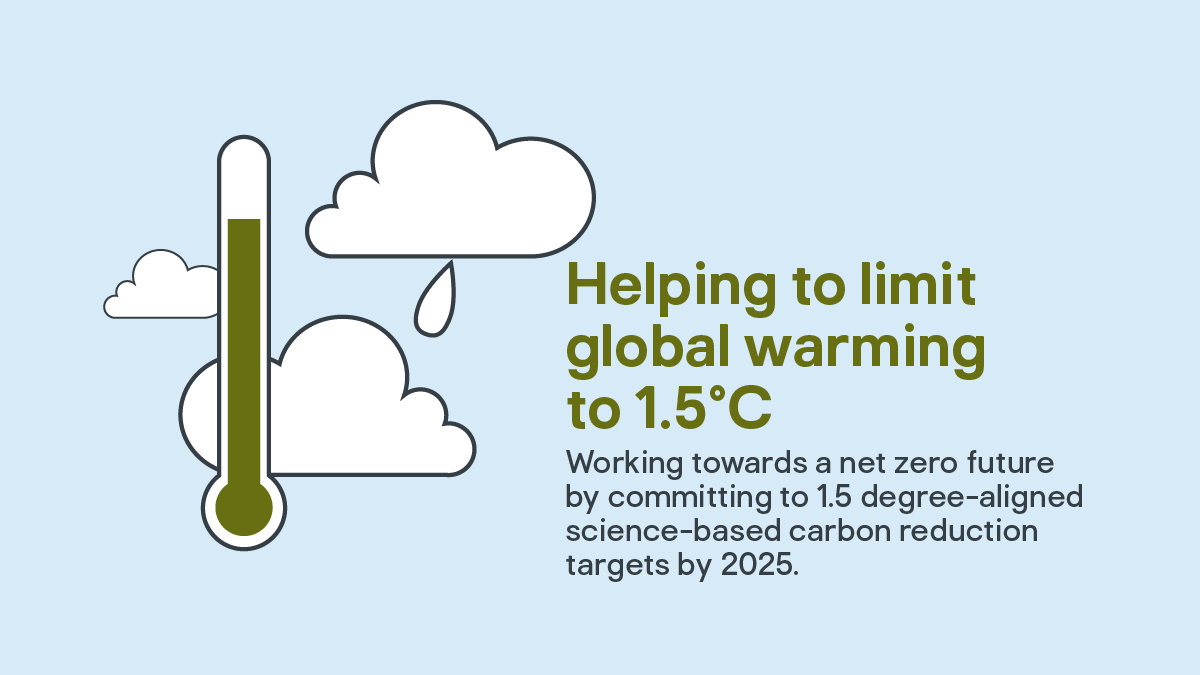 Helping to limit global warming to 1.5°C

Working towards a net zero future by committing to 1.5 degree-aligned science-based carbon reduction targets by 2025.