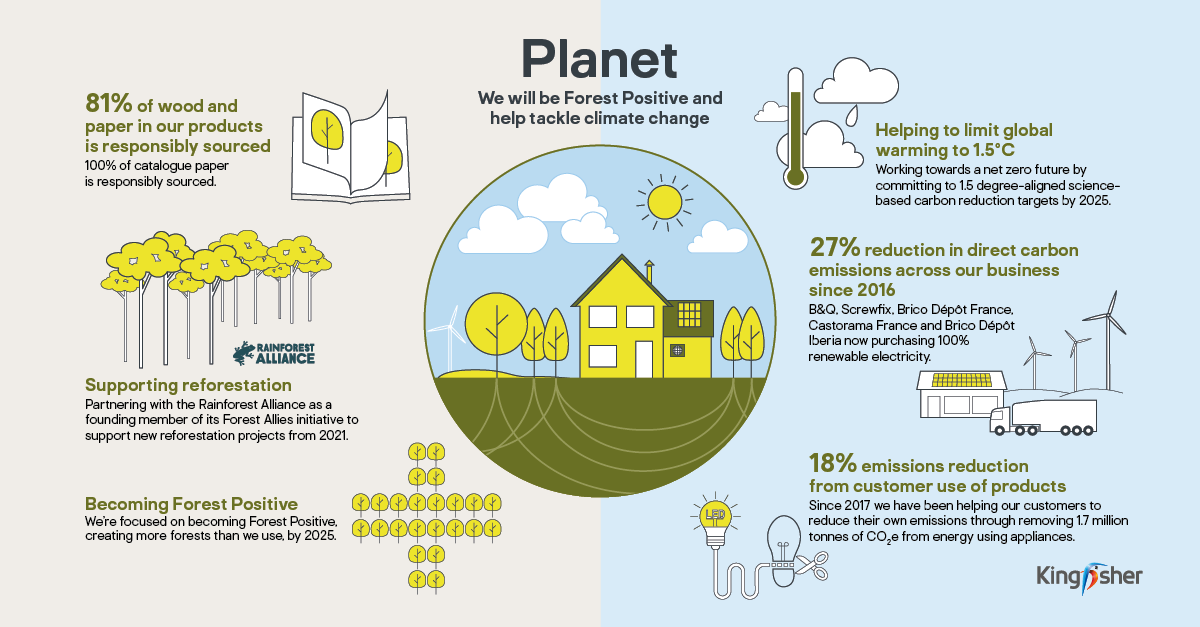 Planet

We will be Forest Positive and help tackle climate change

81% of wood and paper in our products is responsibly sourced
100% of catalogue paper is responsibly sourced.

RAINFOREST ALLIANCE

Supporting reforestation
Partnering with the Rainforest Alliance as a founding member of its Forest Allies initiative to support new reforestation projects from 2021.

Becoming Forest Positive
We're focused on becoming Forest Positive, creating more forests than we use, by 2025.

Helping to limit global warming to 1.5°C
Working towards a net zero future by committing to 1.5 degree-aligned science-based carbon reduction targets by 2025.

27% reduction in direct carbon emissions across our business since 2016
B&Q, Screwfix, Brico Dépôt France, Castorama France and Brico Dépôt Iberia now purchasing 100% renewable electricity.

18% emissions reduction from customer use of products
Since 2017 we have been helping our customers to reduce their own emissions through removing 1.7 million tonnes of $CO_2e$ from energy using appliances.

LED

Kingfisher