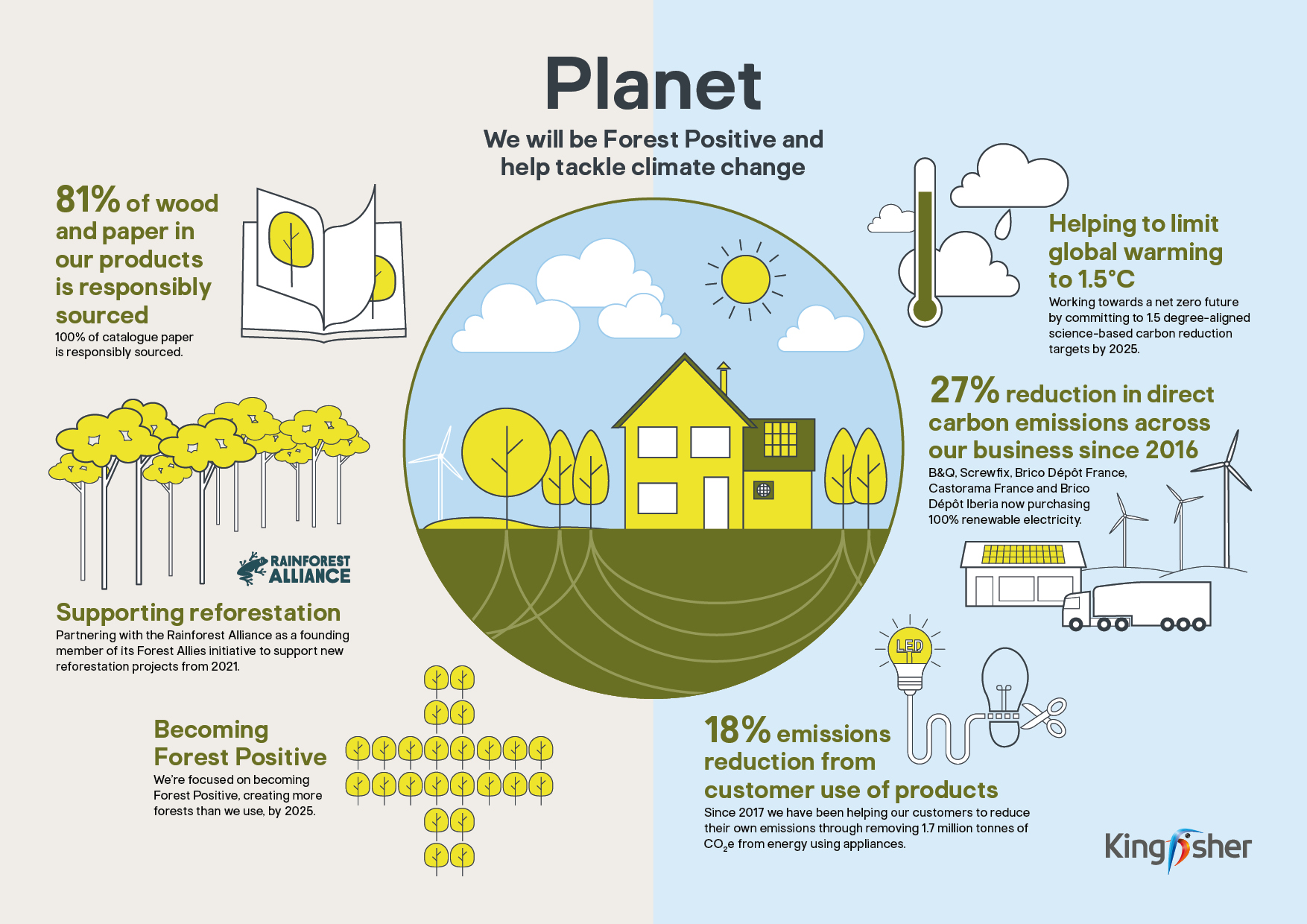 Planet

We will be Forest Positive and help tackle climate change

81% of wood and paper in our products is responsibly sourced
100% of catalogue paper is responsibly sourced.

RAINFOREST ALLIANCE

Supporting reforestation
Partnering with the Rainforest Alliance as a founding member of its Forest Allies initiative to support new reforestation projects from 2021.

Becoming Forest Positive
We're focused on becoming Forest Positive, creating more forests than we use, by 2025.

Helping to limit global warming to 1.5°C
Working towards a net zero future by committing to 1.5 degree-aligned science-based carbon reduction targets by 2025.

27% reduction in direct carbon emissions across our business since 2016
B&Q, Screwfix, Brico Dépôt France, Castorama France and Brico Dépôt Iberia now purchasing 100% renewable electricity.

LED

18% emissions reduction from customer use of products
Since 2017 we have been helping our customers to reduce their own emissions through removing 1.7 million tonnes of $CO_2e$ from energy using appliances.

Kingfisher